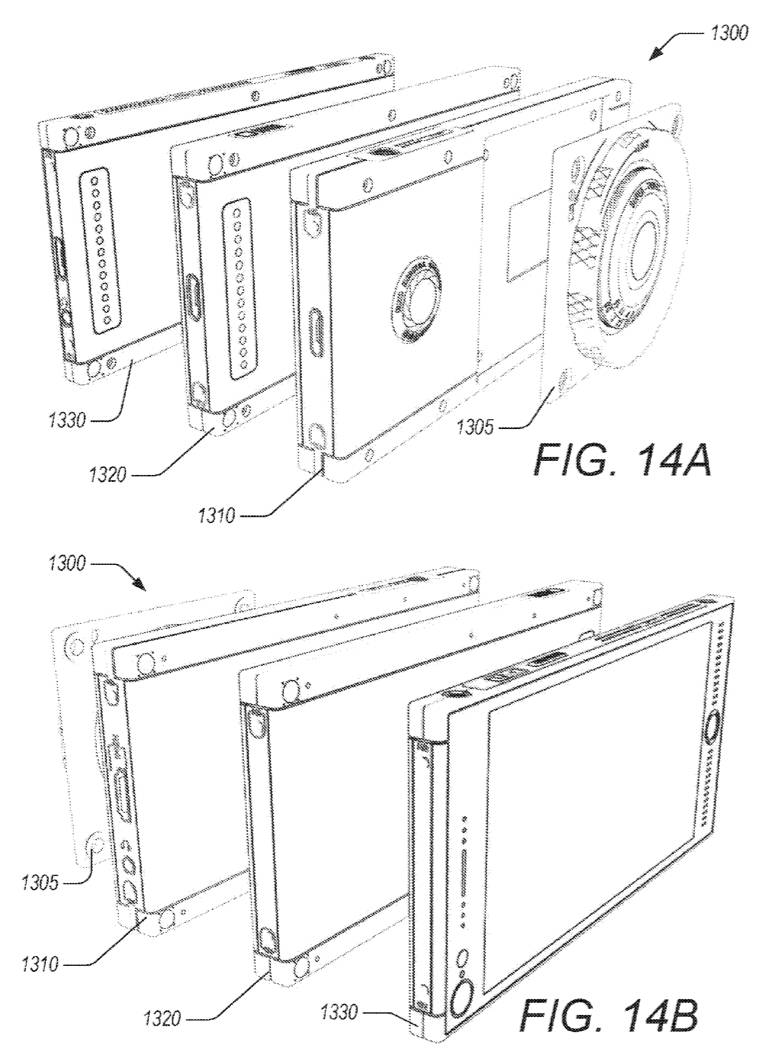 1300

1330

1320

1310

1305

FIG. 14A

1300

1305

1310

1320

1330

FIG. 14B